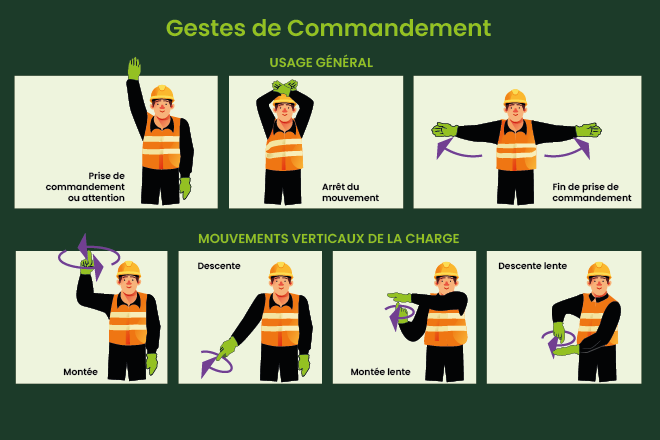 Gestes de Commandement

USAGE GÉNÉRAL

Prise de commandement ou attention

Arrêt du mouvement

Fin de prise de commandement

MOUVEMENTS VERTICAUX DE LA CHARGE

Montée

Descente

Montée lente

Descente lente